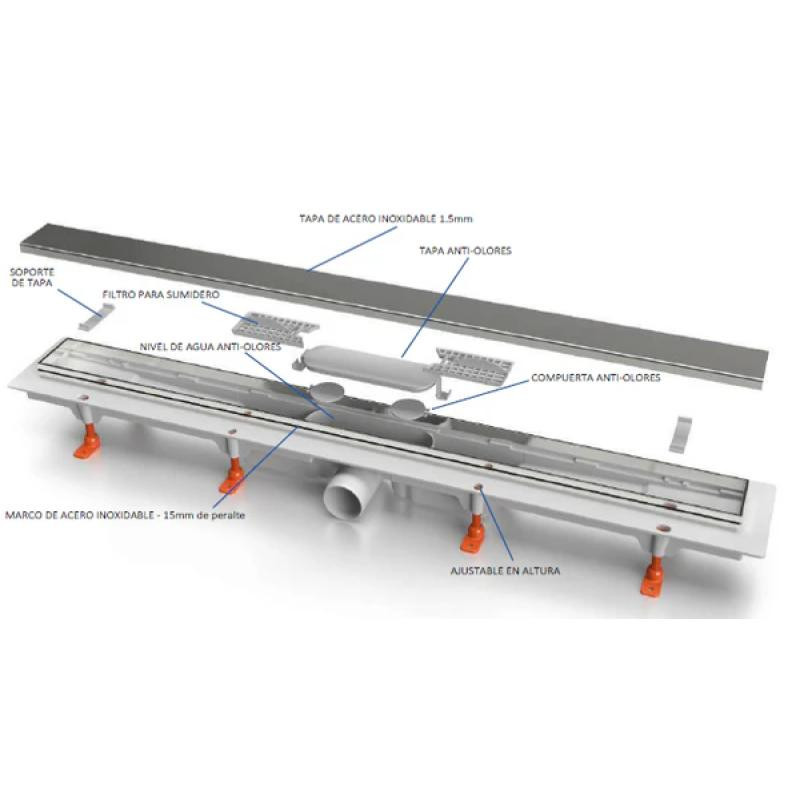 TAPA DE ACERO INOXIDABLE 1.5mm

TAPA ANTI-OLORES

SOPORTE DE TAPA

FILTRO PARA SUMIDERO

NIVEL DE AGUA ANTI-OLORES

COMPUERTA ANTI-OLORES

MARCO DE ACERO INOXIDABLE - 15mm de peralte

AJUSTABLE EN ALTURA