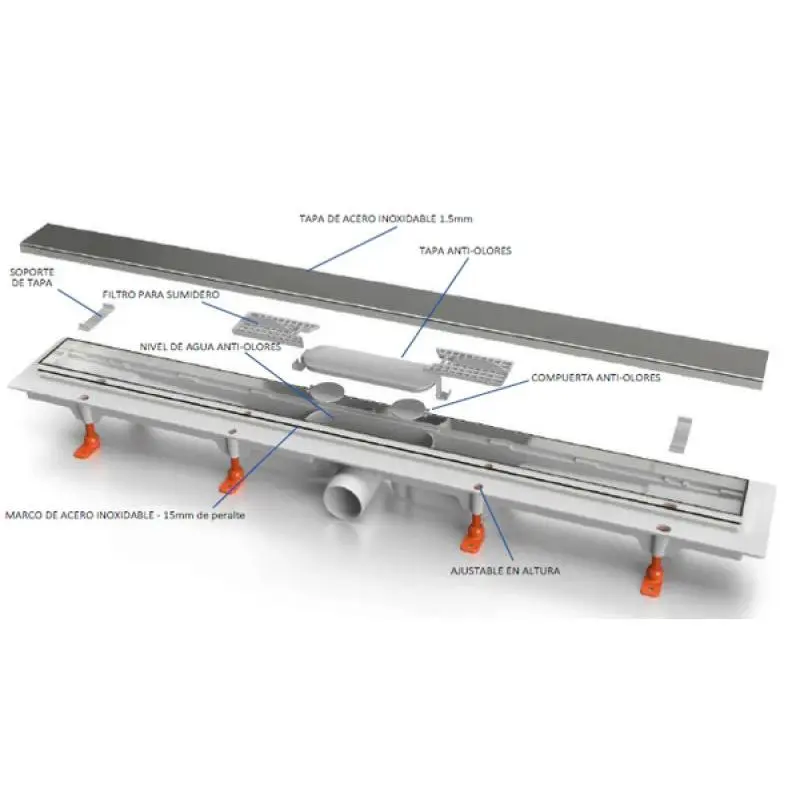 TAPA DE ACERO INOXIDABLE 1.5mm

TAPA ANTI-OLORES

SOPORTE DE TAPA

FILTRO PARA SUMIDERO

NIVEL DE AGUA ANTI-OLORES

COMPUERTA ANTI-OLORES

MARCO DE ACERO INOXIDABLE - 15mm de peralte

AJUSTABLE EN ALTURA