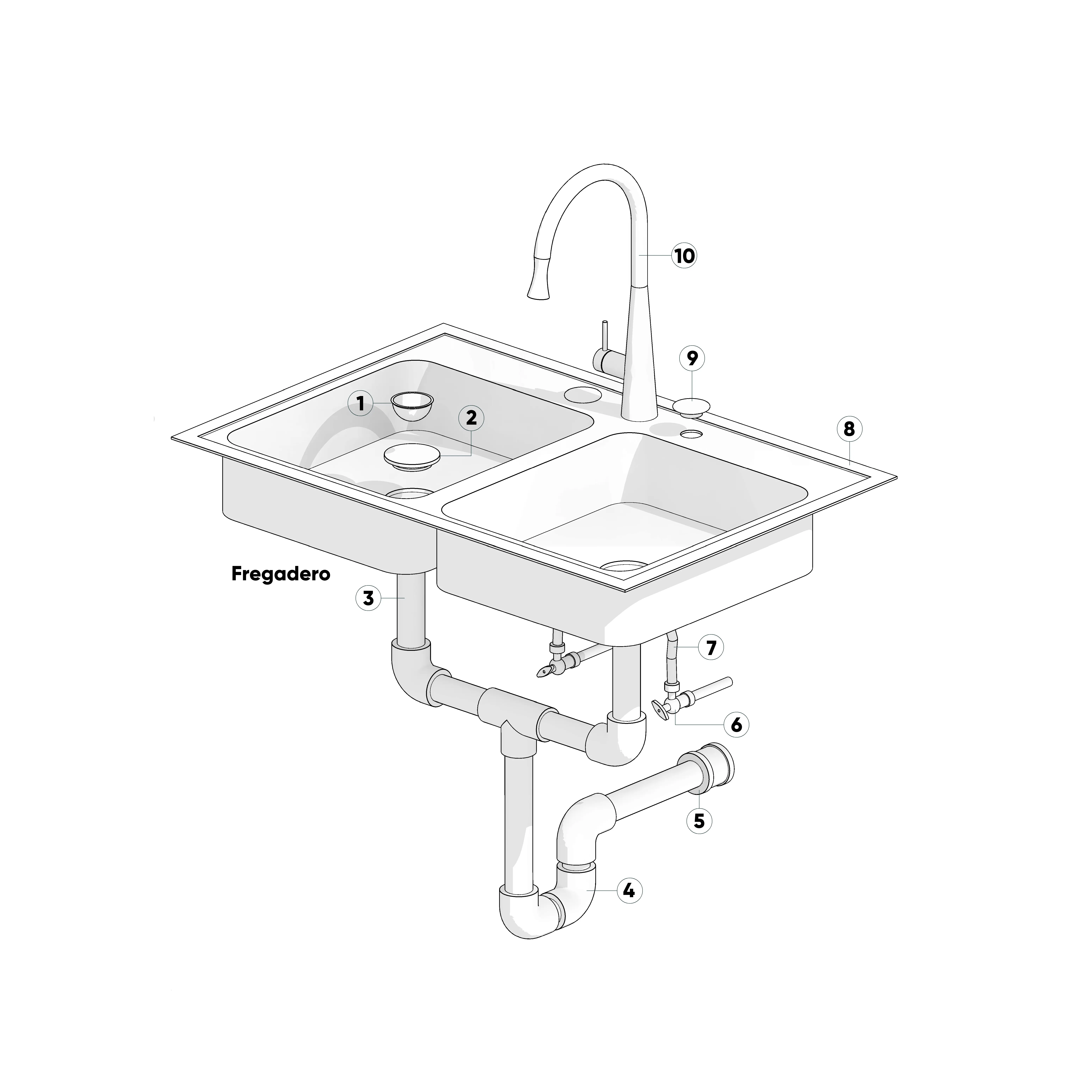 10

9

1

2

8

Fregadero

3

7

6

5

4