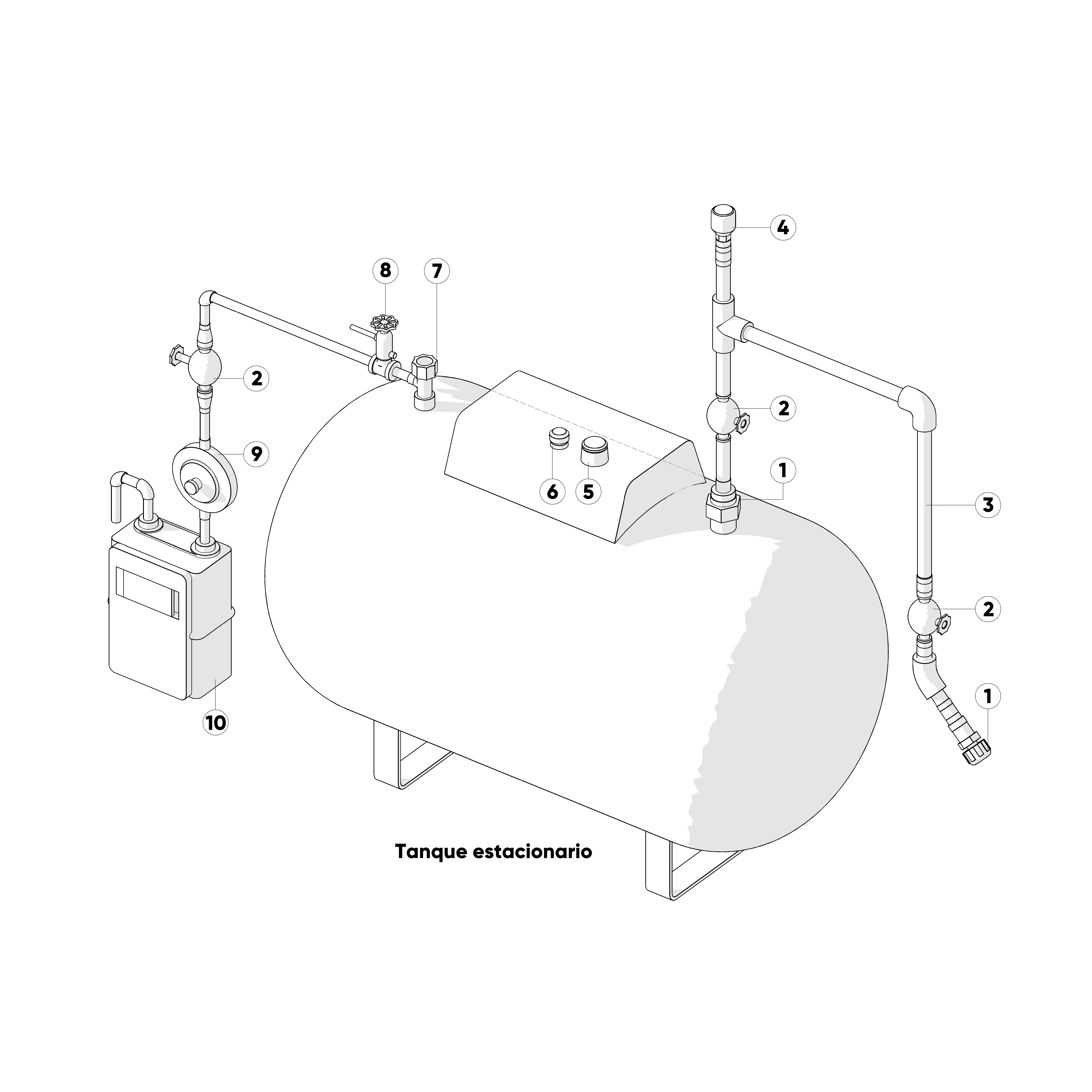 4

8

7

2

2

9

1

6

5

3

2

1

10

Tanque estacionario