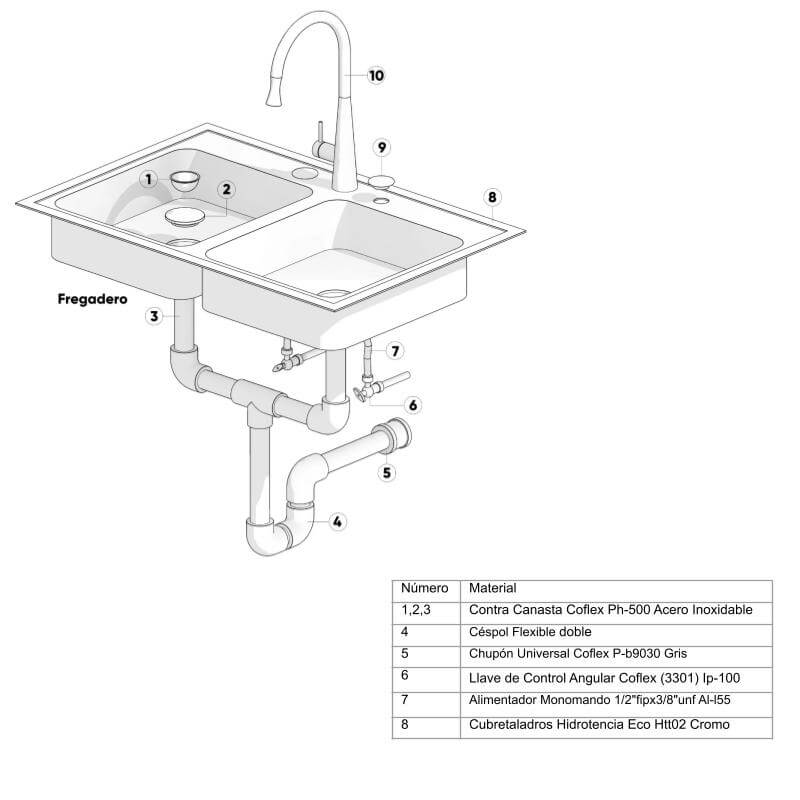 10

9

1

2

8

Fregadero

3

7

6

5

4

| Número | Material |
|---|---|
| 1,2,3 | Contra Canasta Coflex Ph-500 Acero Inoxidable |
| 4 | Céspol Flexible doble |
| 5 | Chupón Universal Coflex P-b9030 Gris |
| 6 | Llave de Control Angular Coflex (3301) Ip-100 |
| 7 | Alimentador Monomando 1/2"fipx3/8"unf Al-l55 |
| 8 | Cubretaladros Hidrotencia Eco Htt02 Cromo |