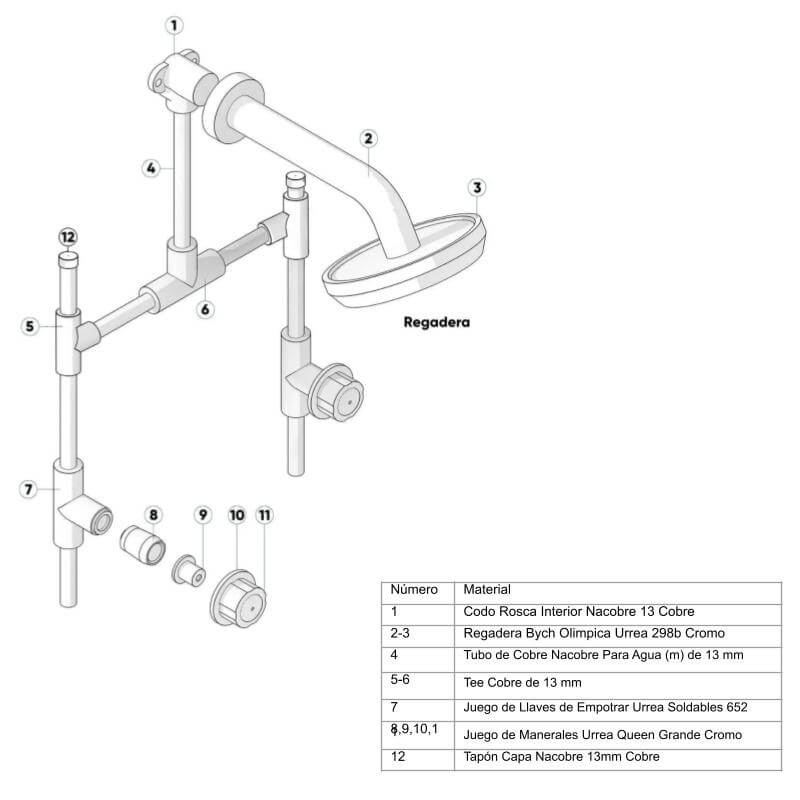 1

2

3

4

12

5

6

Regadera

7

8

9

10

11

| Número | Material |
|---|---|
| 1 | Codo Rosca Interior Nacobre 13 Cobre |
| 2-3 | Regadera Bych Olimpica Urrea 298b Cromo |
| 4 | Tubo de Cobre Nacobre Para Agua (m) de 13 mm |
| 5-6 | Tee Cobre de 13 mm |
| 7 | Juego de Llaves de Empotrar Urrea Soldables 652 |
| 8,9,10,1 1 | Juego de Manerales Urrea Queen Grande Cromo |
| 12 | Tapón Capa Nacobre 13mm Cobre |