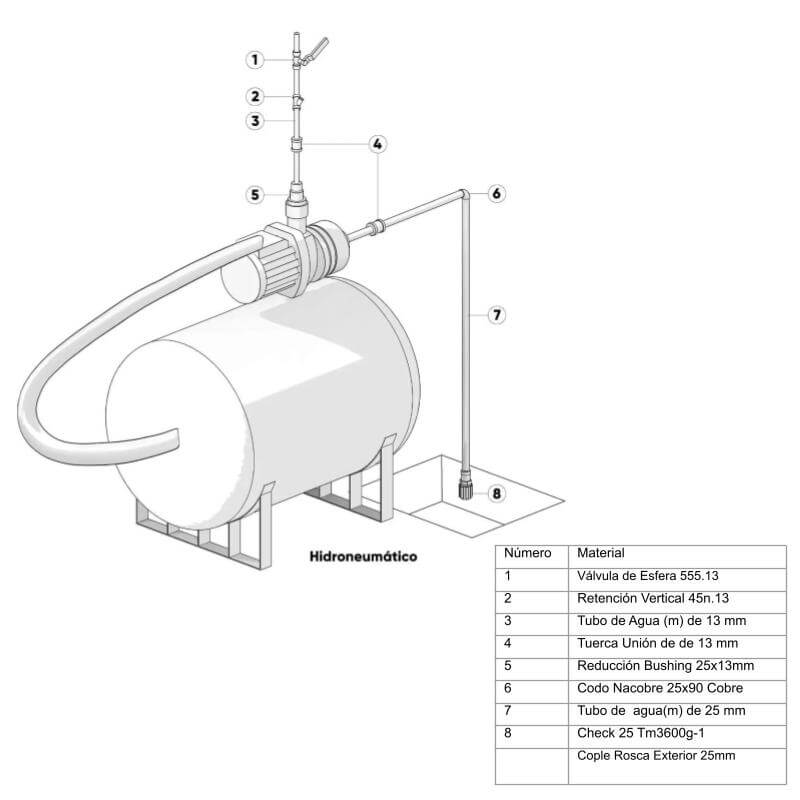 1
2
3
4
5
6
7
8

Hidroneumático

| Número | Material |
|---|---|
| 1 | Válvula de Esfera 555.13 |
| 2 | Retención Vertical 45n.13 |
| 3 | Tubo de Agua (m) de 13 mm |
| 4 | Tuerca Unión de de 13 mm |
| 5 | Reducción Bushing 25x13mm |
| 6 | Codo Nacobre 25x90 Cobre |
| 7 | Tubo de agua(m) de 25 mm |
| 8 | Check 25 Tm3600g-1 |
| | Cople Rosca Exterior 25mm |