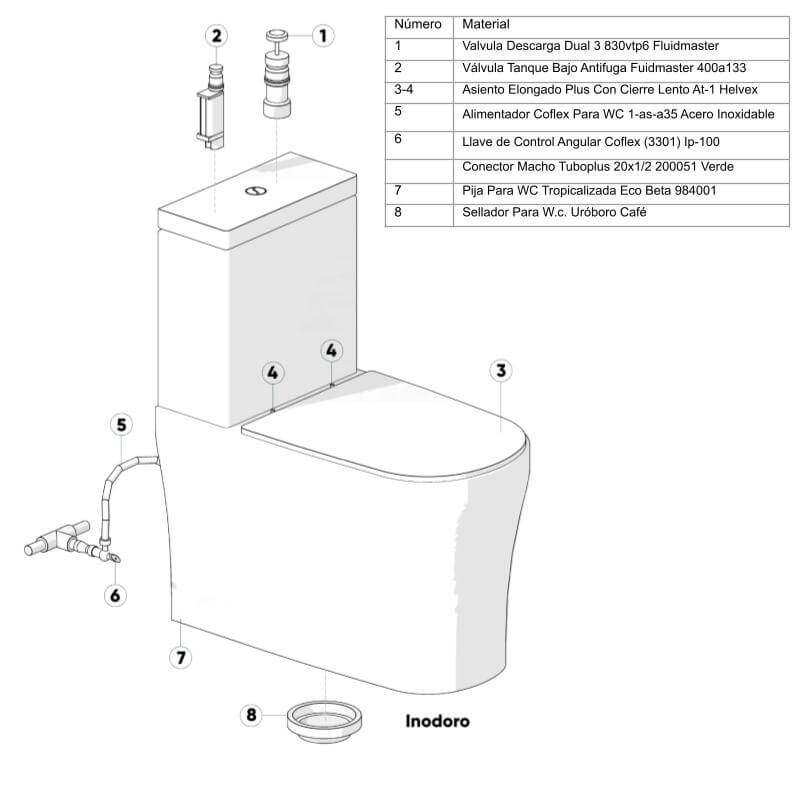 2

1

| Número | Material |
|---|---|
| 1 | Valvula Descarga Dual 3 830vtp6 Fluidmaster |
| 2 | Válvula Tanque Bajo Antifuga Fuidmaster 400a133 |
| 3-4 | Asiento Elongado Plus Con Cierre Lento At-1 Helvex |
| 5 | Alimentador Coflex Para WC 1-as-a35 Acero Inoxidable |
| 6 | Llave de Control Angular Coflex (3301) Ip-100 |
|  | Conector Macho Tuboplus 20x1/2 200051 Verde |
| 7 | Pija Para WC Tropicalizada Eco Beta 984001 |
| 8 | Sellador Para W.c. Uróboro Café |

4

4

3

5

6

7

8

Inodoro