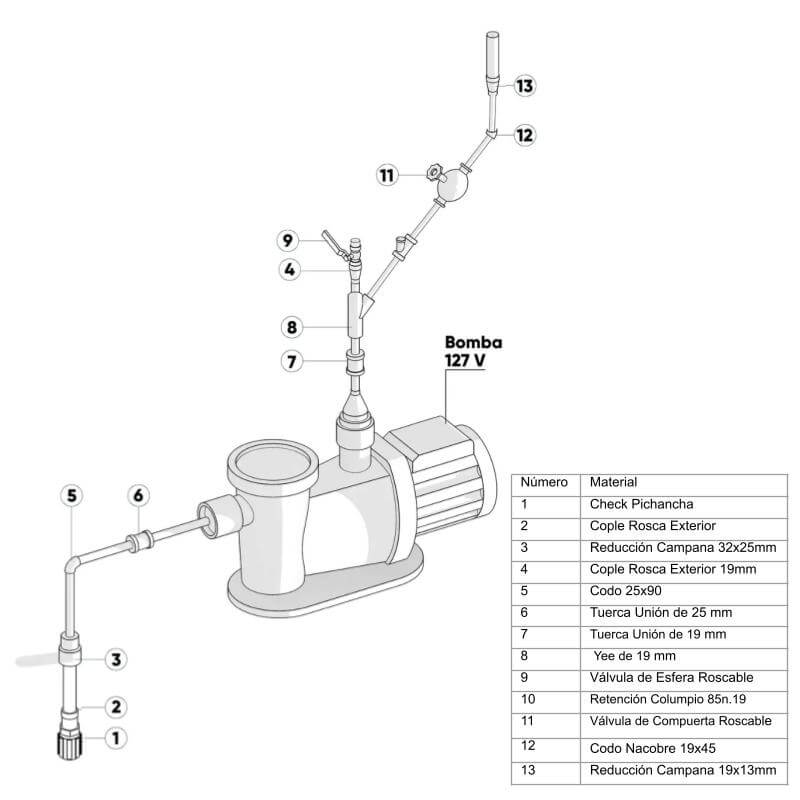 13

12

11

9

4

8

7

Bomba
127 V

5

6

3

2

1

| Número | Material |
|---|---|
| 1 | Check Pichancha |
| 2 | Cople Rosca Exterior |
| 3 | Reducción Campana 32x25mm |
| 4 | Cople Rosca Exterior 19mm |
| 5 | Codo 25x90 |
| 6 | Tuerca Unión de 25 mm |
| 7 | Tuerca Unión de 19 mm |
| 8 | Yee de 19 mm |
| 9 | Válvula de Esfera Roscable |
| 10 | Retención Columpio 85n.19 |
| 11 | Válvula de Compuerta Roscable |
| 12 | Codo Nacobre 19x45 |
| 13 | Reducción Campana 19x13mm |